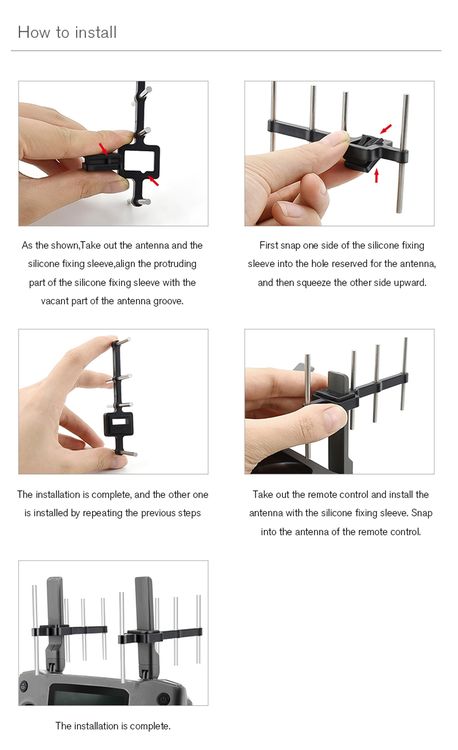 How to install

As the shown,Take out the antenna and the silicone fixing sleeve,align the protruding part of the silicone fixing sleeve with the vacant part of the antenna groove.

First snap one side of the silicone fixing sleeve into the hole reserved for the antenna, and then squeeze the other side upward.

The installation is complete, and the other one is installed by repeating the previous steps

Take out the remote control and install the antenna with the silicone fixing sleeve. Snap into the antenna of the remote control.

The installation is complete.