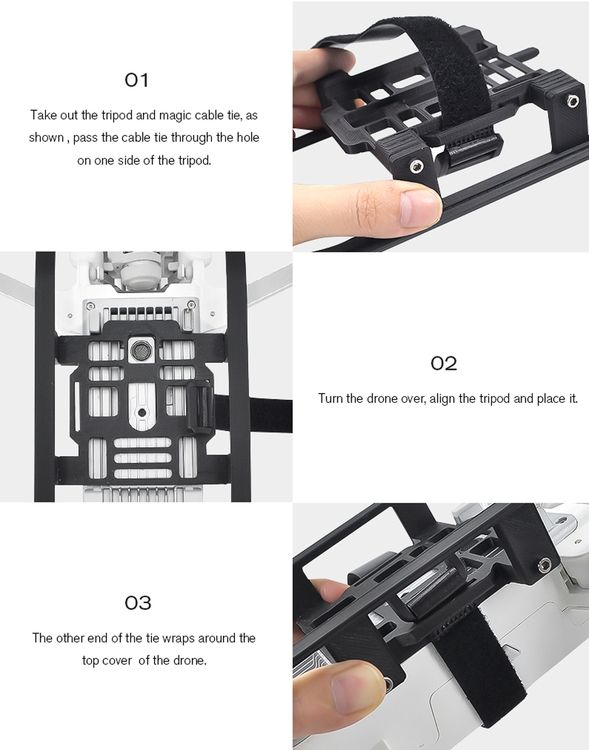 01

Take out the tripod and magic cable tie, as shown , pass the cable tie through the hole on one side of the tripod.

02

Turn the drone over, align the tripod and place it.

03

The other end of the tie wraps around the top cover of the drone.