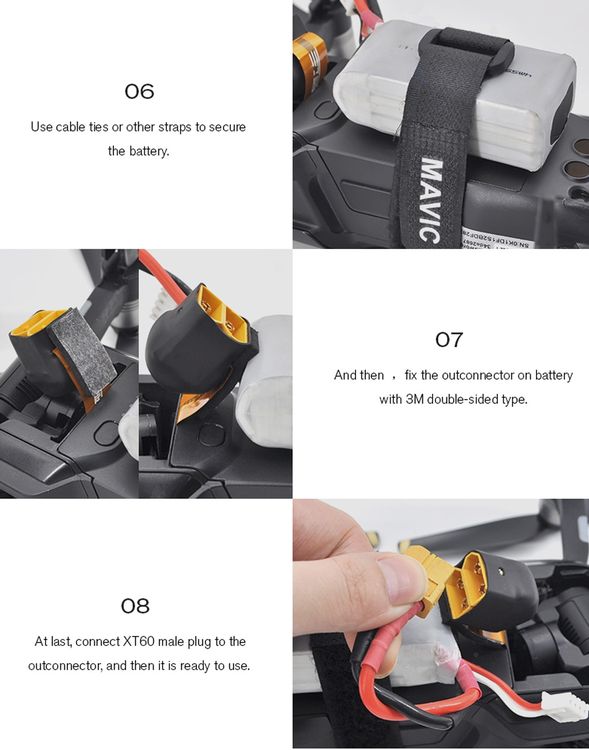 06

Use cable ties or other straps to secure the battery.

MAVIC

07

And then ， fix the outconnector on battery with 3M double-sided type.

08

At last, connect XT60 male plug to the outconnector, and then it is ready to use.