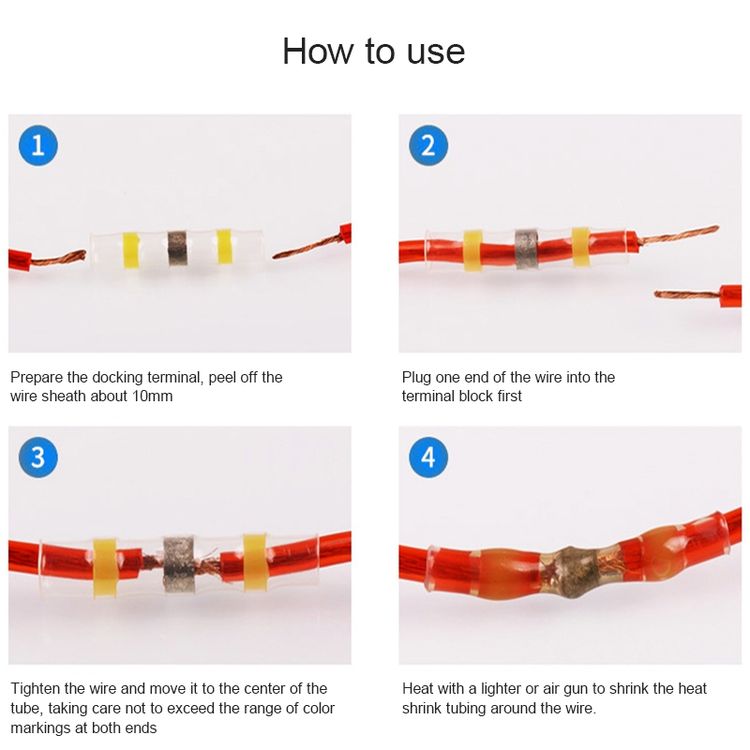 How to use

1

Prepare the docking terminal, peel off the wire sheath about 10mm

2

Plug one end of the wire into the terminal block first

3

Tighten the wire and move it to the center of the tube, taking care not to exceed the range of color markings at both ends

4

Heat with a lighter or air gun to shrink the heat shrink tubing around the wire.