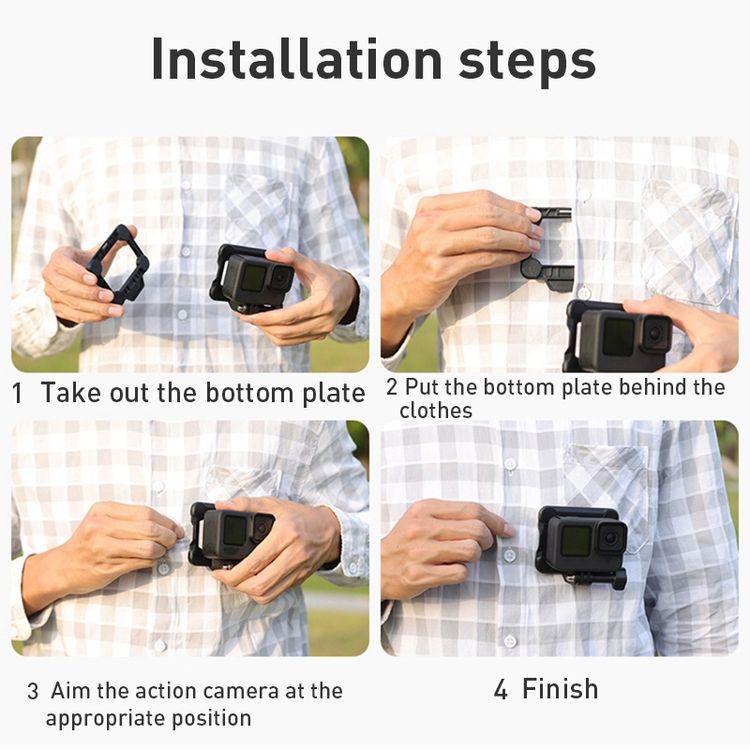 Installation steps

1 Take out the bottom plate

2 Put the bottom plate behind the clothes

3 Aim the action camera at the appropriate position

4 Finish