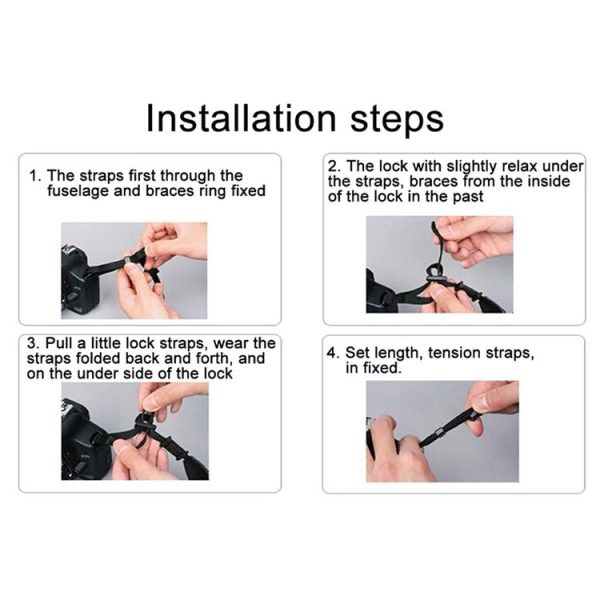 Installation steps

1. The straps first through the fuselage and braces ring fixed

2. The lock with slightly relax under the straps, braces from the inside of the lock in the past

3. Pull a little lock straps, wear the straps folded back and forth, and on the under side of the lock

4. Set length, tension straps, in fixed.