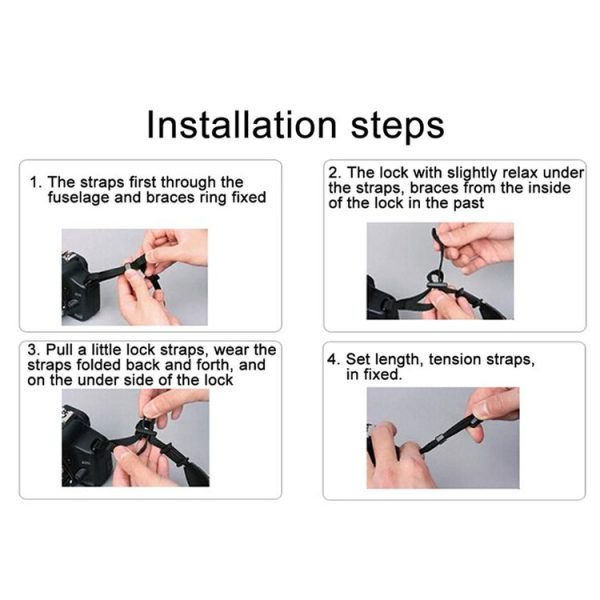 Installation steps

1. The straps first through the fuselage and braces ring fixed

2. The lock with slightly relax under the straps, braces from the inside of the lock in the past

3. Pull a little lock straps, wear the straps folded back and forth, and on the under side of the lock

4. Set length, tension straps, in fixed.