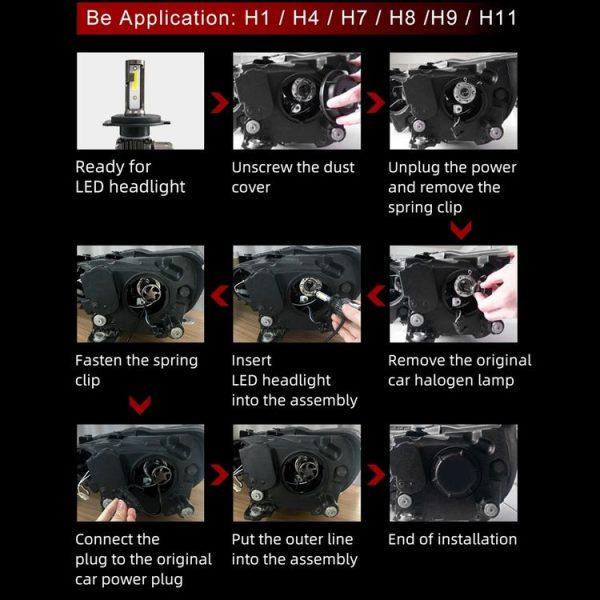 Be Application: H1 / H4 / H7 / H8 /H9 / H11

Ready for LED headlight

Unscrew the dust cover

Unplug the power and remove the spring clip

Remove the original car halogen lamp

Insert LED headlight into the assembly

Fasten the spring clip

Connect the plug to the original car power plug

Put the outer line into the assembly

End of installation