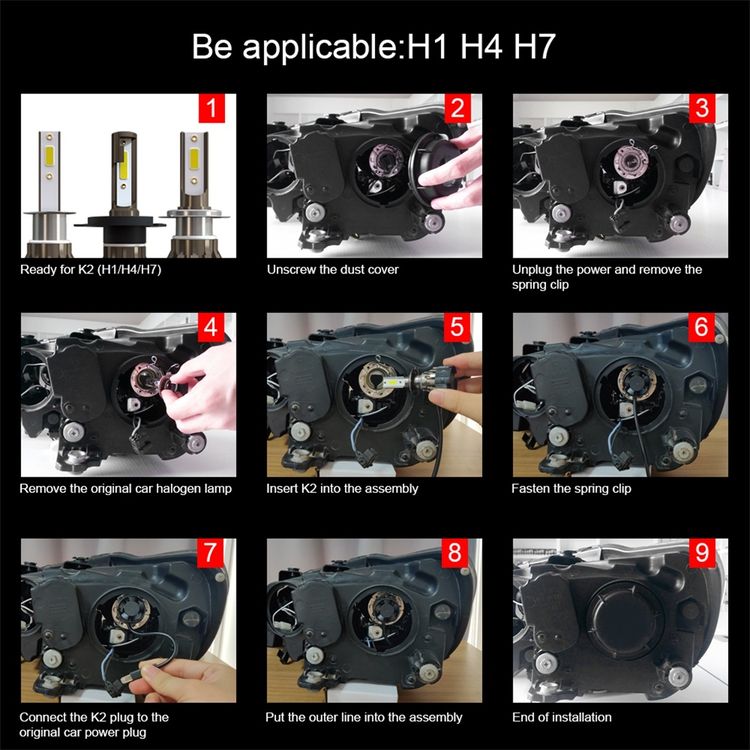 Be applicable:H1 H4 H7

1
Ready for K2 (H1/H4/H7)

2
Unscrew the dust cover

3
Unplug the power and remove the spring clip

4
Remove the original car halogen lamp

5
Insert K2 into the assembly

6
Fasten the spring clip

7
Connect the K2 plug to the original car power plug

8
Put the outer line into the assembly

9
End of installation