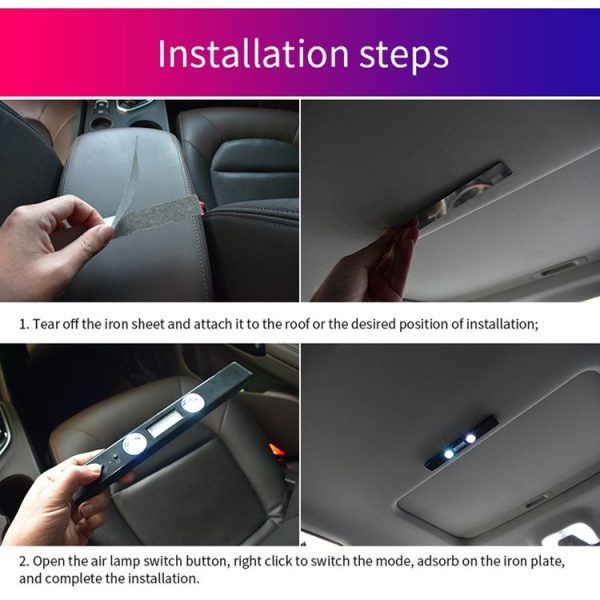 Installation steps

1. Tear off the iron sheet and attach it to the roof or the desired position of installation;

2. Open the air lamp switch button, right click to switch the mode, adsorb on the iron plate, and complete the installation.