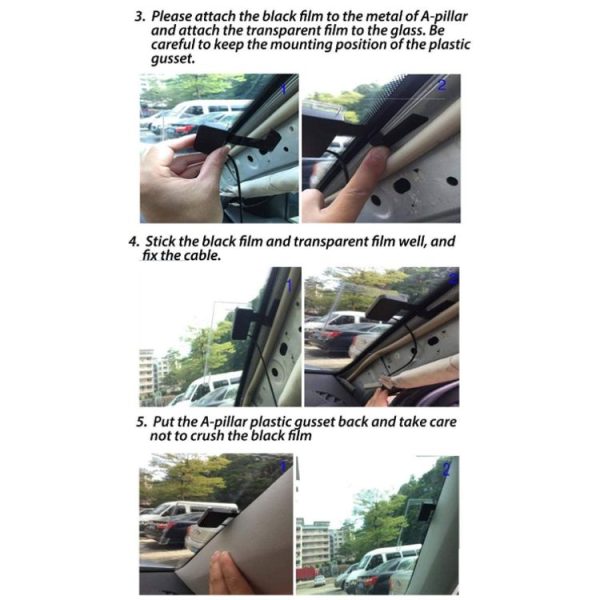 3. Please attach the black film to the metal of A-pillar and attach the transparent film to the glass. Be careful to keep the mounting position of the plastic gusset.

1

2

4. Stick the black film and transparent film well, and fix the cable.

1

2

5. Put the A-pillar plastic gusset back and take care not to crush the black film

1

2