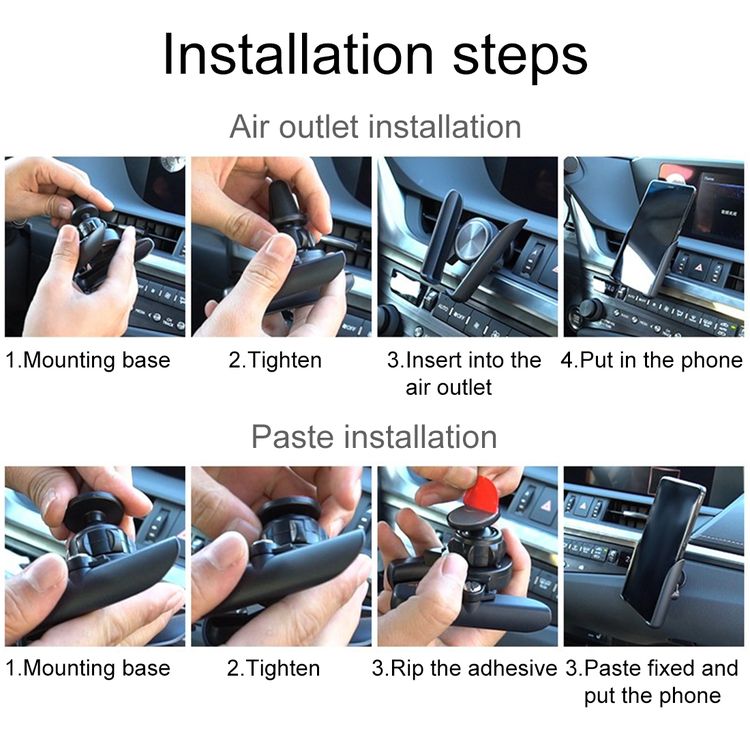 Installation steps

Air outlet installation

1.Mounting base

2.Tighten

3.Insert into the air outlet

4.Put in the phone

Paste installation

1.Mounting base

2.Tighten

3.Rip the adhesive

3.Paste fixed and put the phone