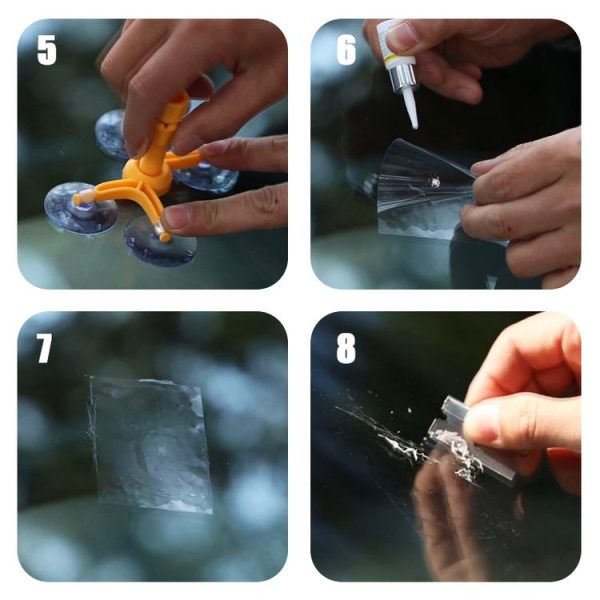 5

6

7

8