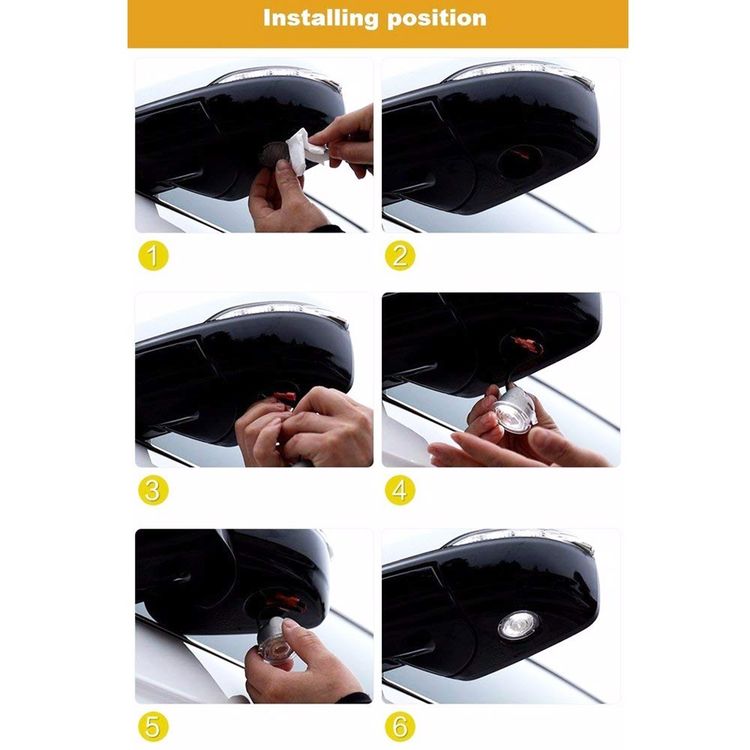 Installing position

1

2

3

4

5

6