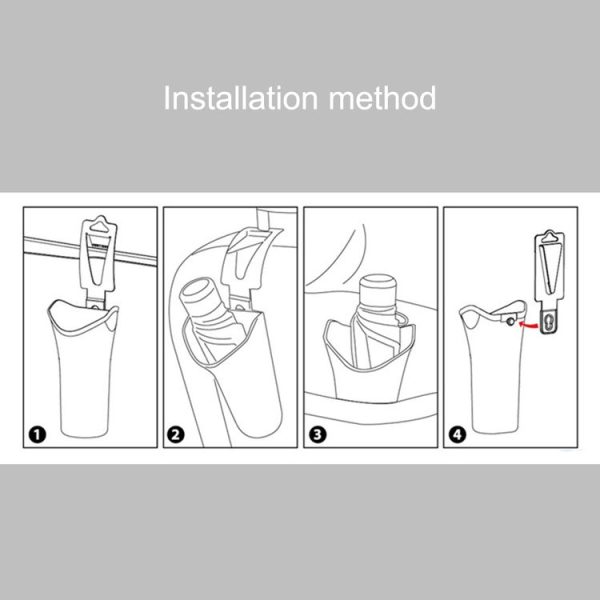 Installation method

1

2

3

4