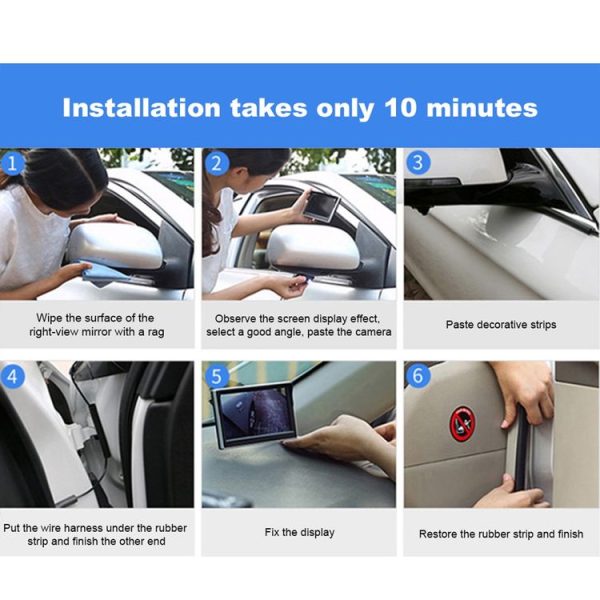 Installation takes only 10 minutes

1

Wipe the surface of the right-view mirror with a rag

2

Observe the screen display effect, select a good angle, paste the camera

3

Paste decorative strips

4

Put the wire harness under the rubber strip and finish the other end

5

Fix the display

6

Restore the rubber strip and finish