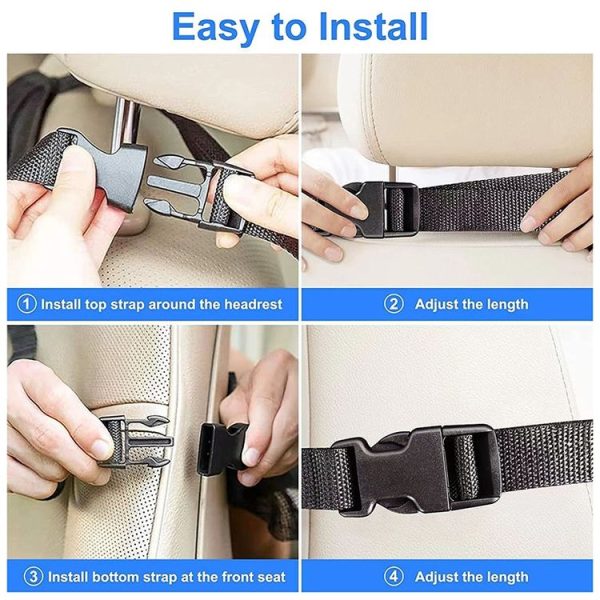 Easy to Install

① Install top strap around the headrest

② Adjust the length

③ Install bottom strap at the front seat

④ Adjust the length