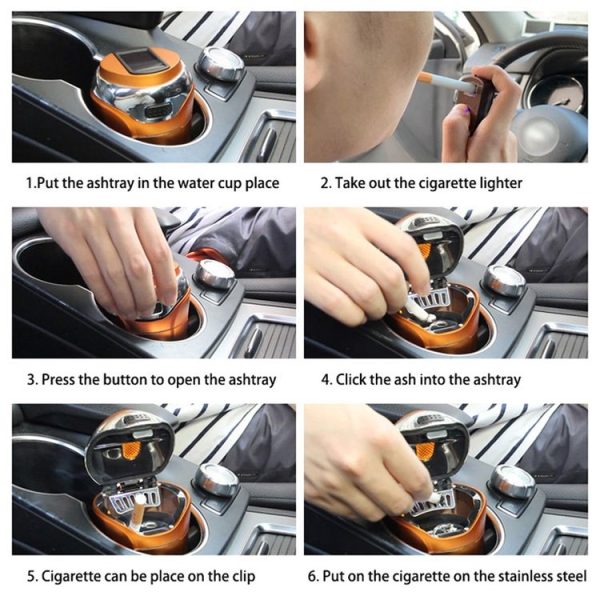 1.Put the ashtray in the water cup place

2. Take out the cigarette lighter

3. Press the button to open the ashtray

4. Click the ash into the ashtray

5. Cigarette can be place on the clip

6. Put on the cigarette on the stainless steel